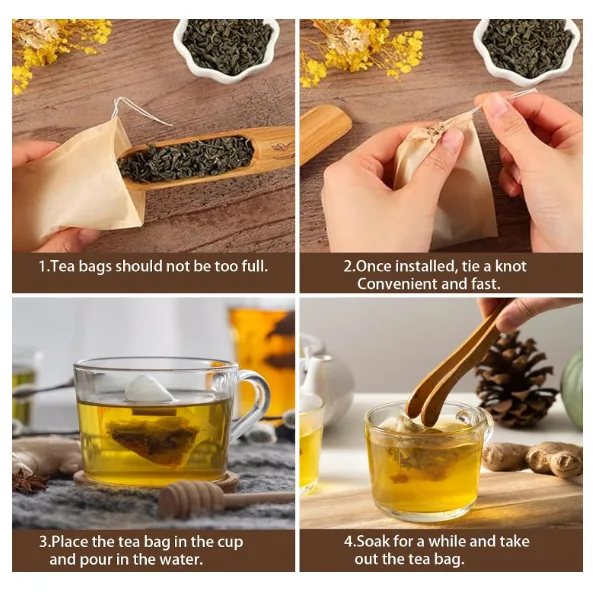 1.Tea bags should not be too full.

2.Once installed, tie a knot
Convenient and fast.

3.Place the tea bag in the cup
and pour in the water.

4.Soak for a while and take
out the tea bag.