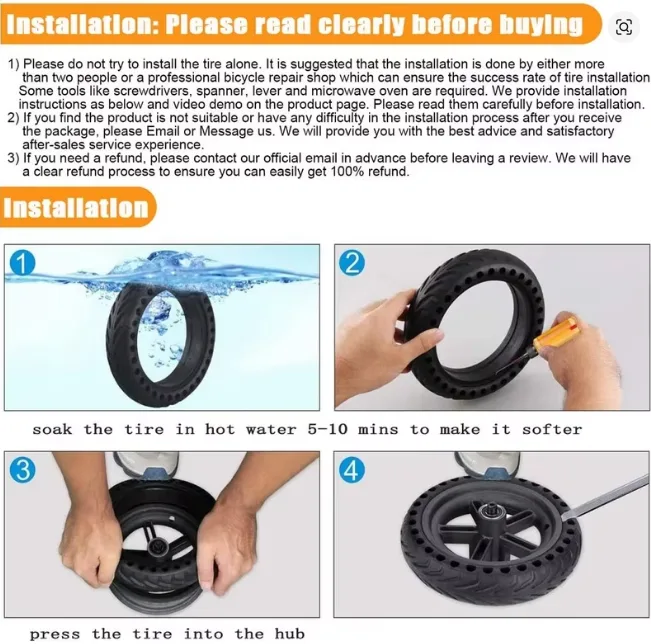 Installation: Please read clearly before buying

1) Please do not try to install the tire alone. It is suggested that the installation is done by either more than two people or a professional bicycle repair shop which can ensure the success rate of tire installation Some tools like screwdrivers, spanner, lever and microwave oven are required. We provide installation instructions as below and video demo on the product page. Please read them carefully before installation.
2) If you find the product is not suitable or have any difficulty in the installation process after you receive the package, please Email or Message us. We will provide you with the best advice and satisfactory after-sales service experience.
3) If you need a refund, please contact our official email in advance before leaving a review. We will have a clear refund process to ensure you can easily get 100% refund.

Installation

1

2

soak the tire in hot water 5-10 mins to make it softer

3

4

press the tire into the hub