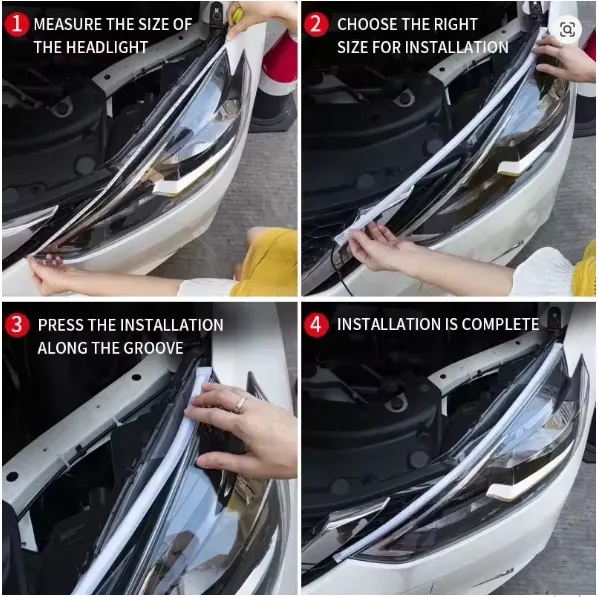 1 MEASURE THE SIZE OF THE HEADLIGHT

2 CHOOSE THE RIGHT SIZE FOR INSTALLATION

3 PRESS THE INSTALLATION ALONG THE GROOVE

4 INSTALLATION IS COMPLETE