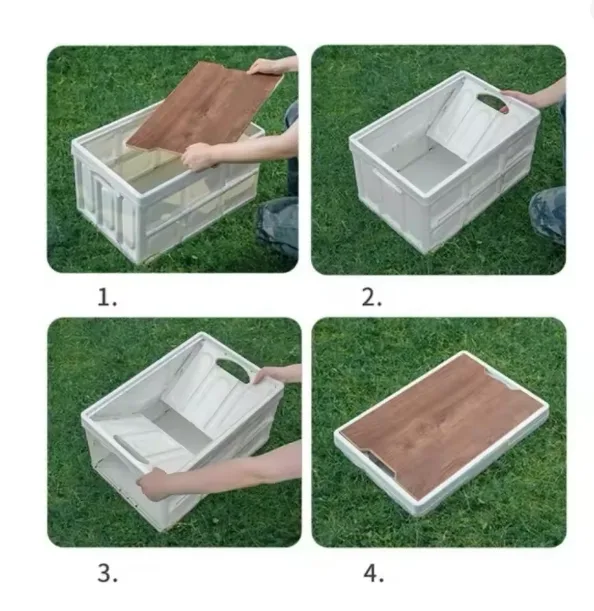 1.

2.

3.

4.