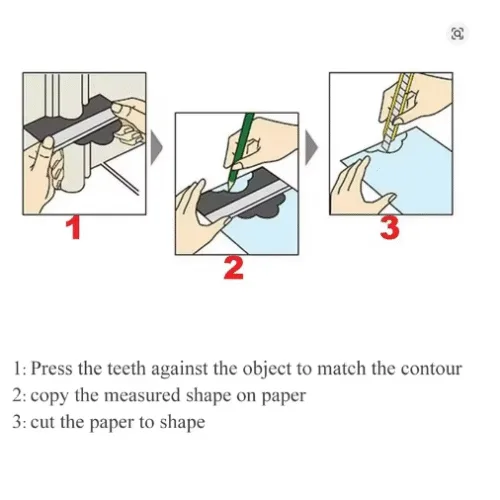 1

2

3

1: Press the teeth against the object to match the contour
2: copy the measured shape on paper
3: cut the paper to shape