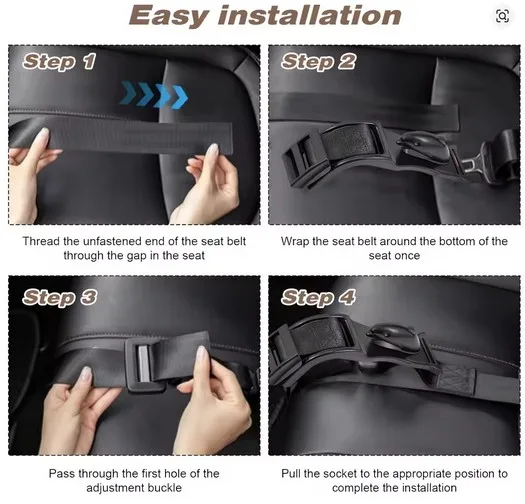 Easy installation

Step 1

Thread the unfastened end of the seat belt through the gap in the seat

Step 2

Wrap the seat belt around the bottom of the seat once

Step 3

Pass through the first hole of the adjustment buckle

Step 4

Pull the socket to the appropriate position to complete the installation