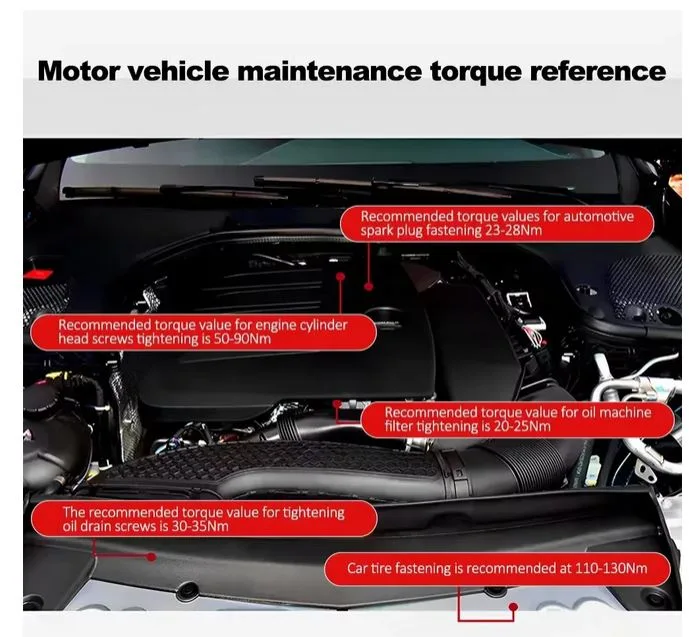 Motor vehicle maintenance torque reference

Recommended torque values for automotive spark plug fastening 23-28Nm

Recommended torque value for engine cylinder head screws tightening is 50-90Nm

Recommended torque value for oil machine filter tightening is 20-25Nm

The recommended torque value for tightening oil drain screws is 30-35Nm

Car tire fastening is recommended at 110-130Nm