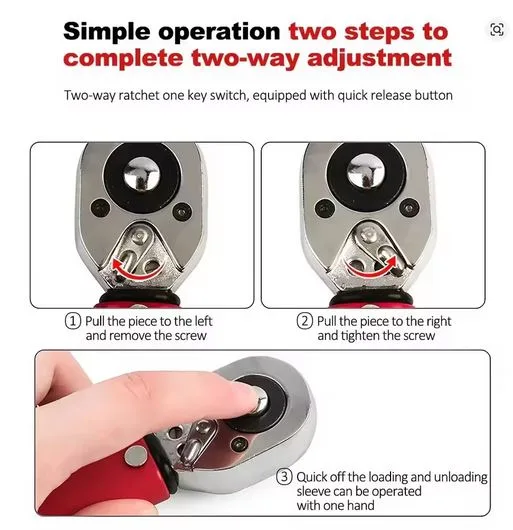 Simple operation two steps to complete two-way adjustment

Two-way ratchet one key switch, equipped with quick release button

① Pull the piece to the left and remove the screw

② Pull the piece to the right and tighten the screw

③ Quick off the loading and unloading sleeve can be operated with one hand